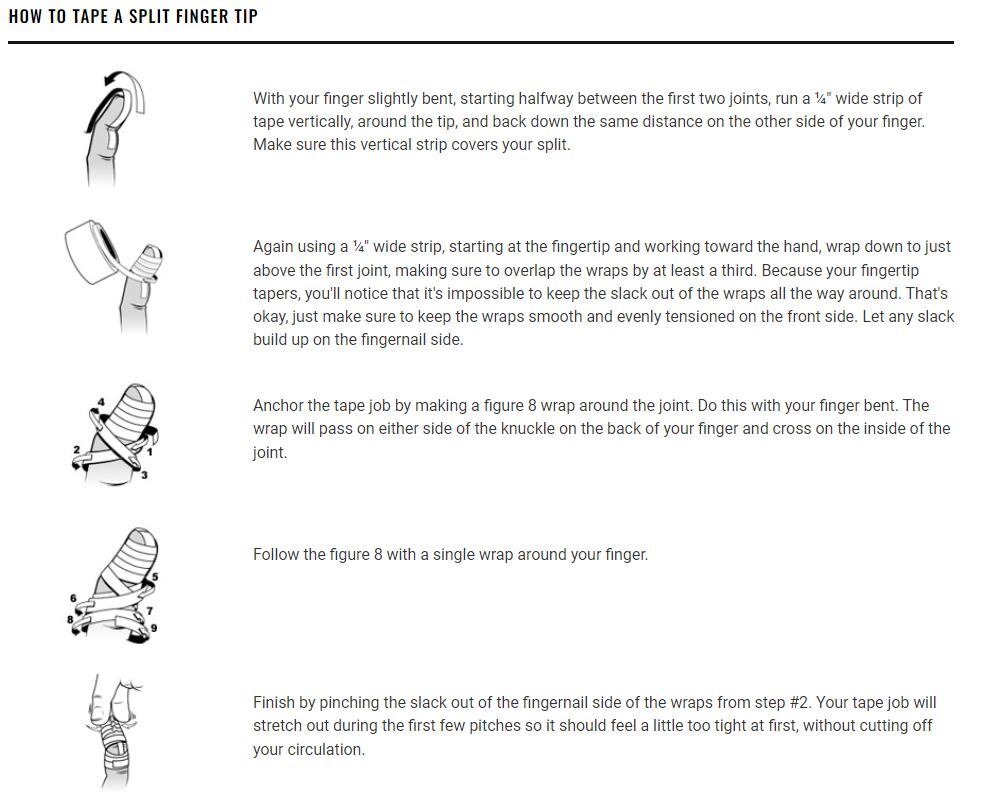 HOW TO TAPE A SPLIT FINGER TIP

With your finger slightly bent, starting halfway between the first two joints, run a ¼" wide strip of tape vertically, around the tip, and back down the same distance on the other side of your finger. Make sure this vertical strip covers your split.

Again using a ¼" wide strip, starting at the fingertip and working toward the hand, wrap down to just above the first joint, making sure to overlap the wraps by at least a third. Because your fingertip tapers, you'll notice that it's impossible to keep the slack out of the wraps all the way around. That's okay, just make sure to keep the wraps smooth and evenly tensioned on the front side. Let any slack build up on the fingernail side.

4
2
1
3

Anchor the tape job by making a figure 8 wrap around the joint. Do this with your finger bent. The wrap will pass on either side of the knuckle on the back of your finger and cross on the inside of the joint.

5
6
7
8
9

Follow the figure 8 with a single wrap around your finger.

Finish by pinching the slack out of the fingernail side of the wraps from step #2. Your tape job will stretch out during the first few pitches so it should feel a little too tight at first, without cutting off your circulation.